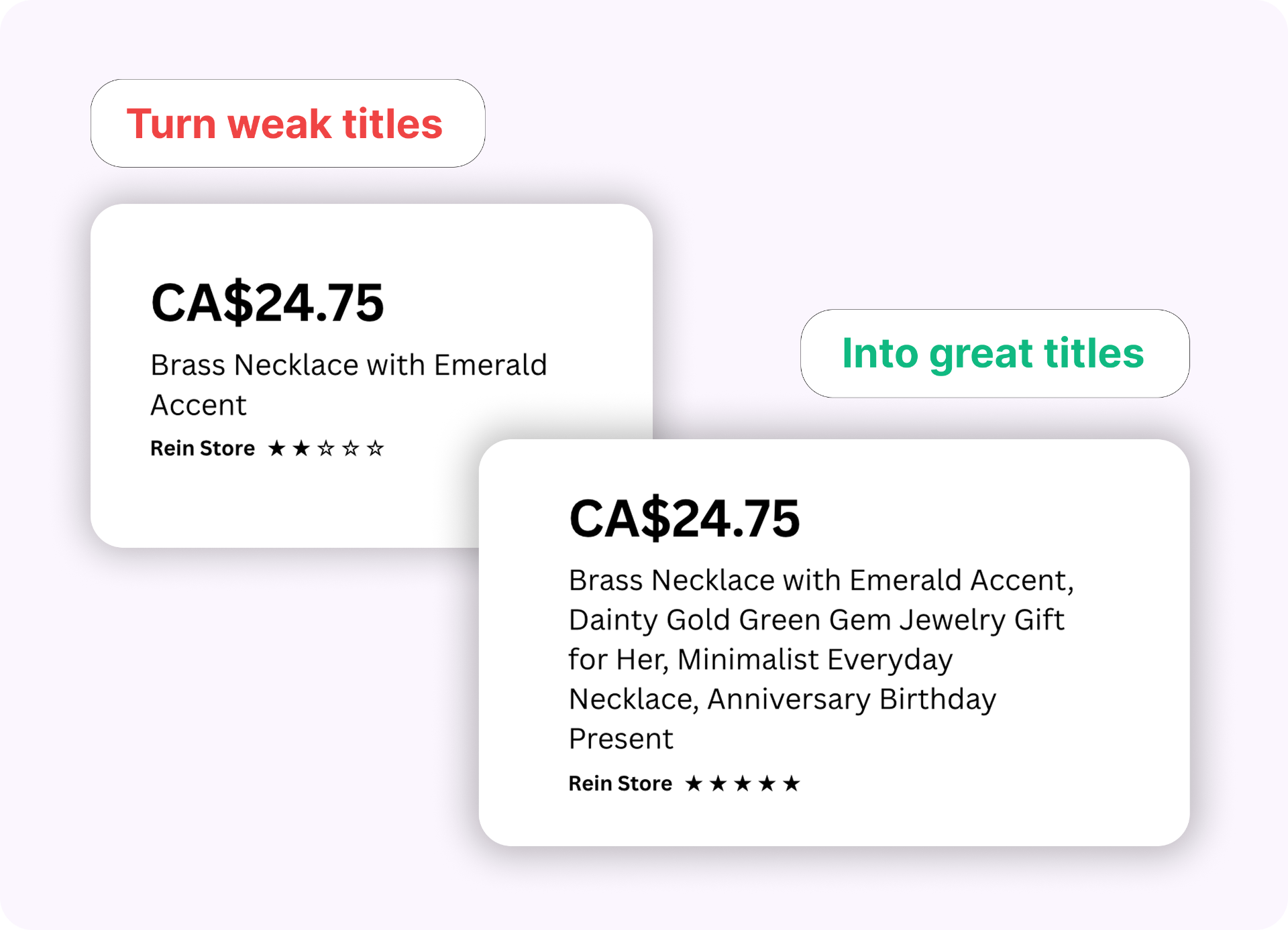 Turn weak titles

CA$24.75

Brass Necklace with Emerald Accent

Rein Store ★★☆☆☆

Into great titles

CA$24.75

Brass Necklace with Emerald Accent, Dainty Gold Green Gem Jewelry Gift for Her, Minimalist Everyday Necklace, Anniversary Birthday Present

Rein Store ★★★★★